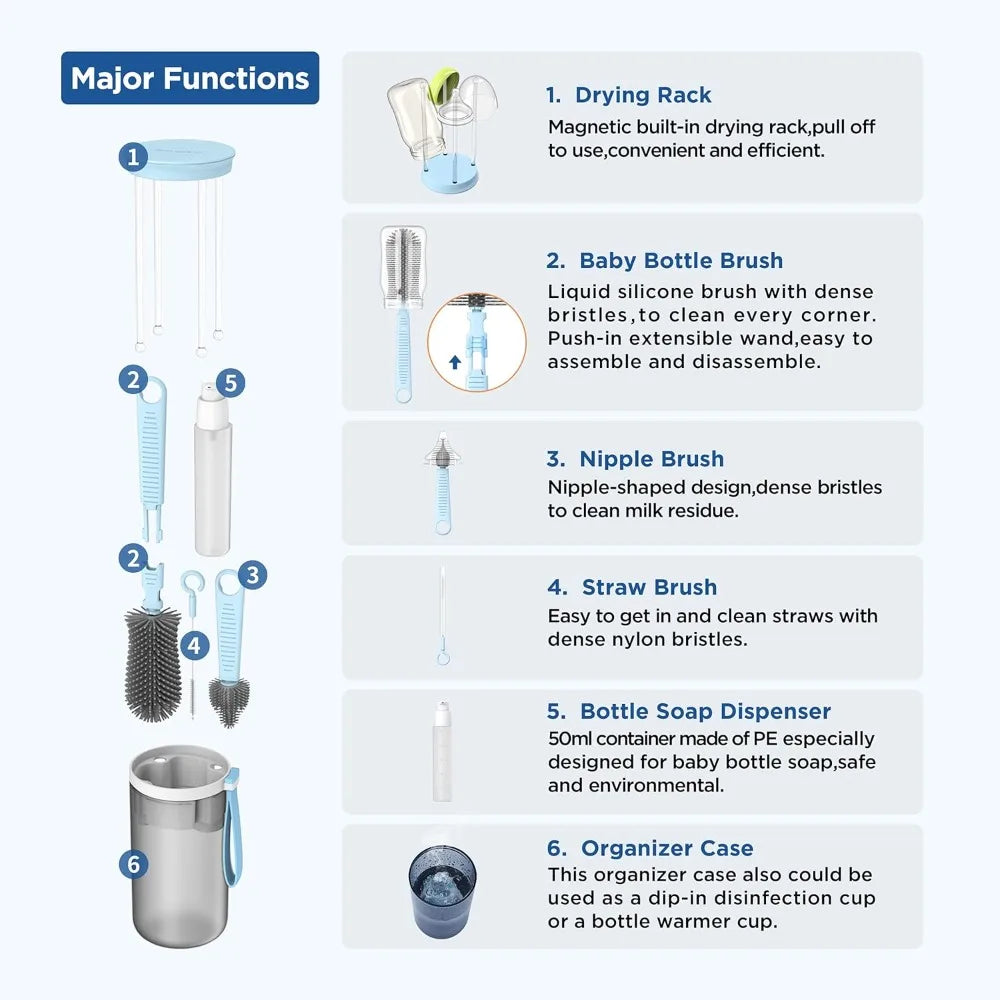 Major Functions

1

2

5

2

3

4

6

1. Drying Rack
Magnetic built-in drying rack,pull off to use,convenient and efficient.

2. Baby Bottle Brush
Liquid silicone brush with dense bristles,to clean every corner. Push-in extensible wand,easy to assemble and disassemble.

3. Nipple Brush
Nipple-shaped design,dense bristles to clean milk residue.

4. Straw Brush
Easy to get in and clean straws with dense nylon bristles.

5. Bottle Soap Dispenser
50ml container made of PE especially designed for baby bottle soap,safe and environmental.

6. Organizer Case
This organizer case also could be used as a dip-in disinfection cup or a bottle warmer cup.